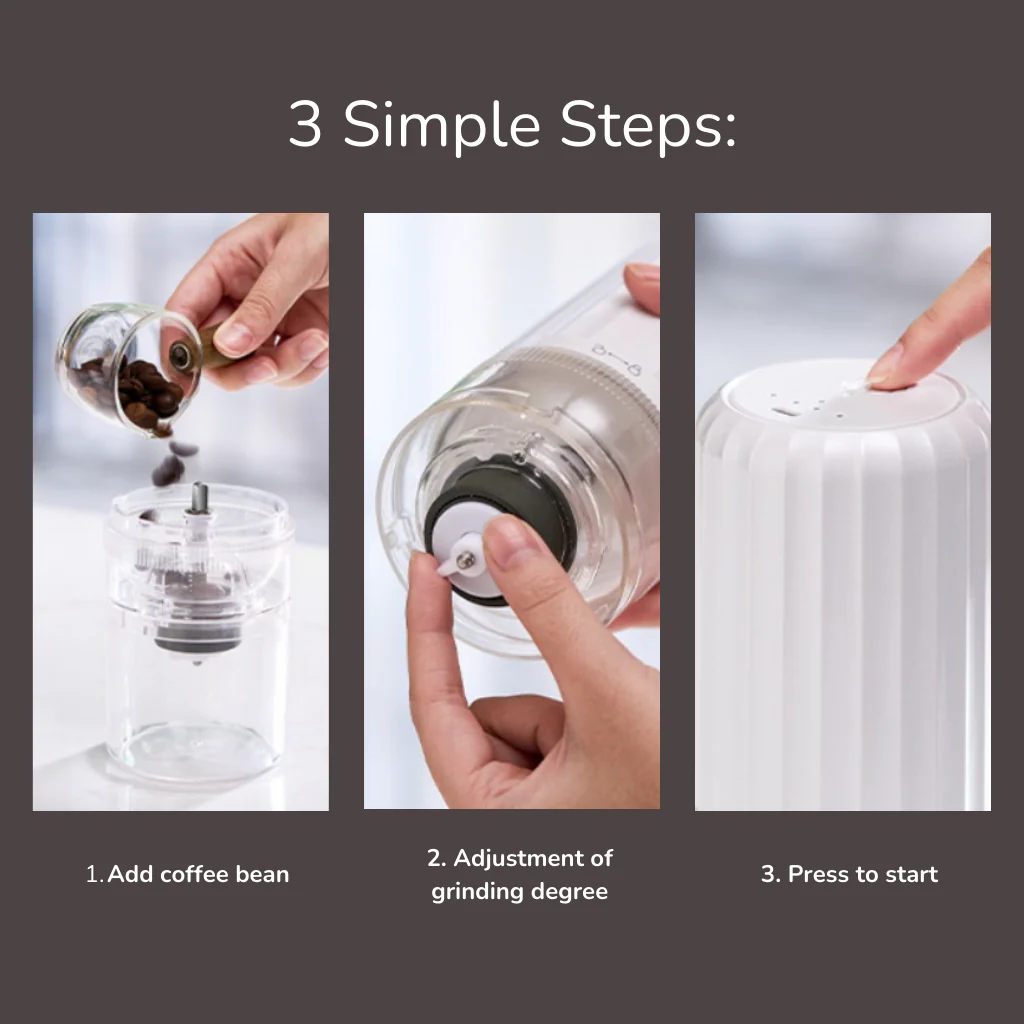 3 Simple Steps:

1. Add coffee bean

2. Adjustment of grinding degree

3. Press to start